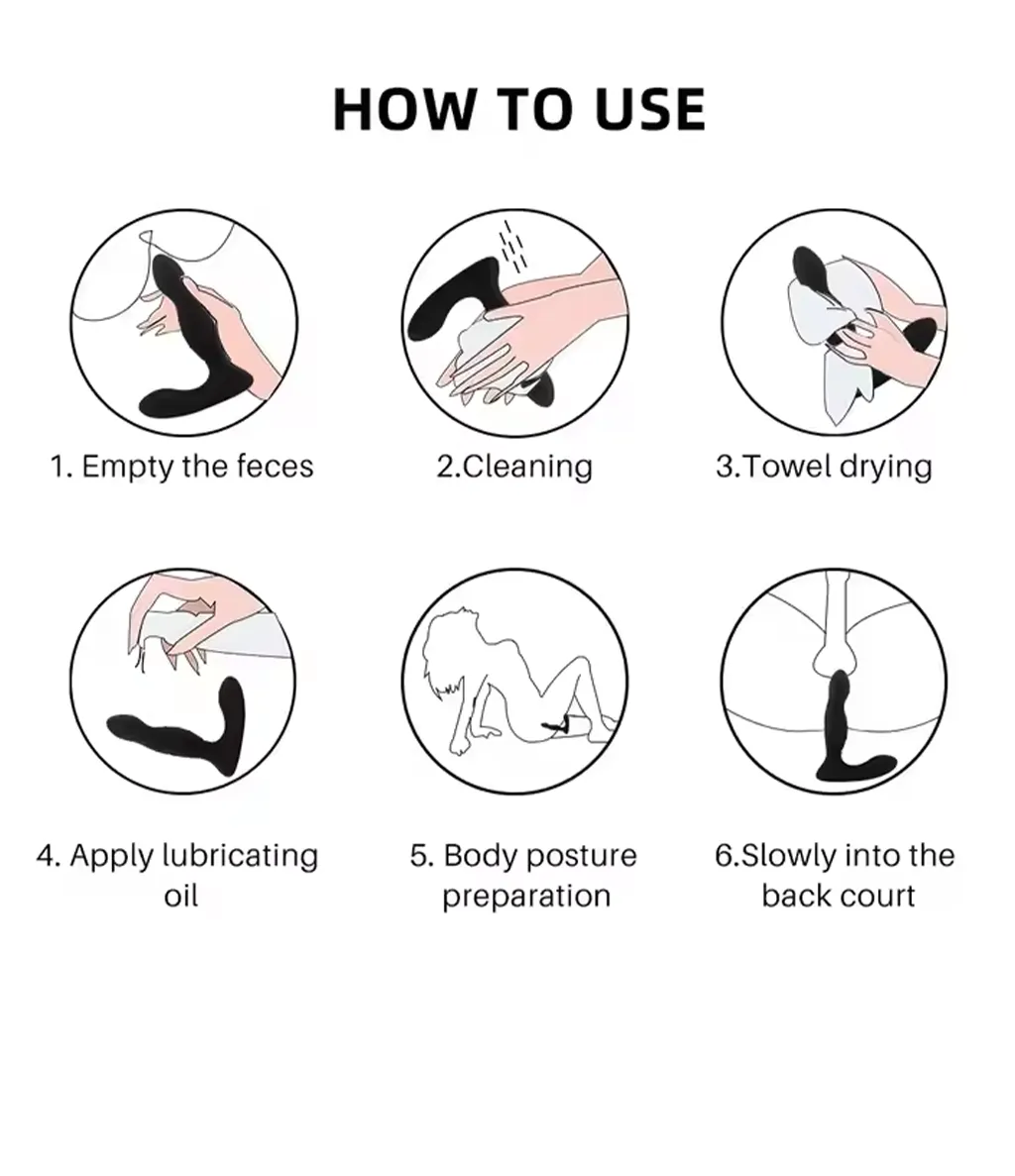 HOW TO USE

1. Empty the feces

2.Cleaning

3.Towel drying

4. Apply lubricating oil

5. Body posture preparation

6.Slowly into the back court